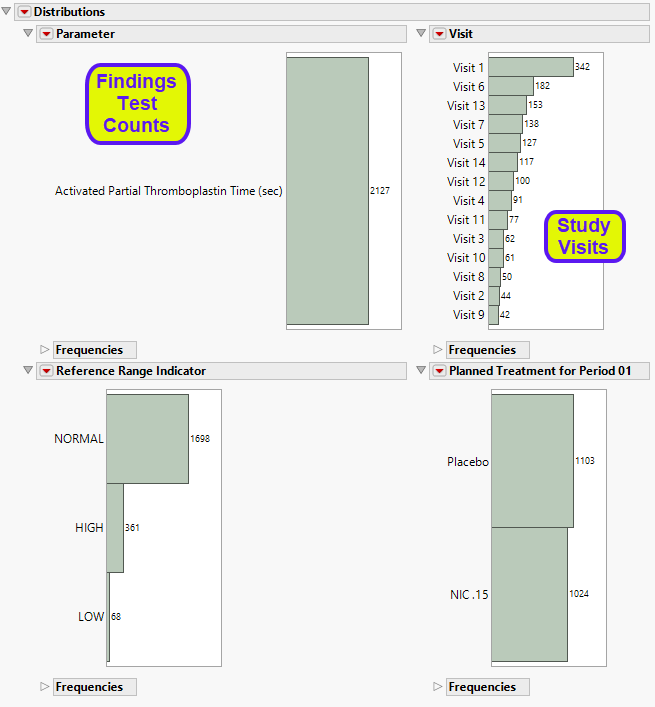 Distributions

Parameter

Findings Test Counts

Activated Partial Thromboplastin Time (sec) 2127

Frequencies

Visit

Visit 1 342
Visit 6 182
Visit 13 153
Visit 7 138
Visit 5 127
Visit 14 117
Visit 12 100
Visit 4 91
Visit 11 77
Visit 3 62
Visit 10 61
Visit 8 50
Visit 2 44
Visit 9 42

Study Visits

Frequencies

Reference Range Indicator

NORMAL 1698
HIGH 361
LOW 68

Frequencies

Planned Treatment for Period 01

Placebo 1103
NIC .15 1024

Frequencies