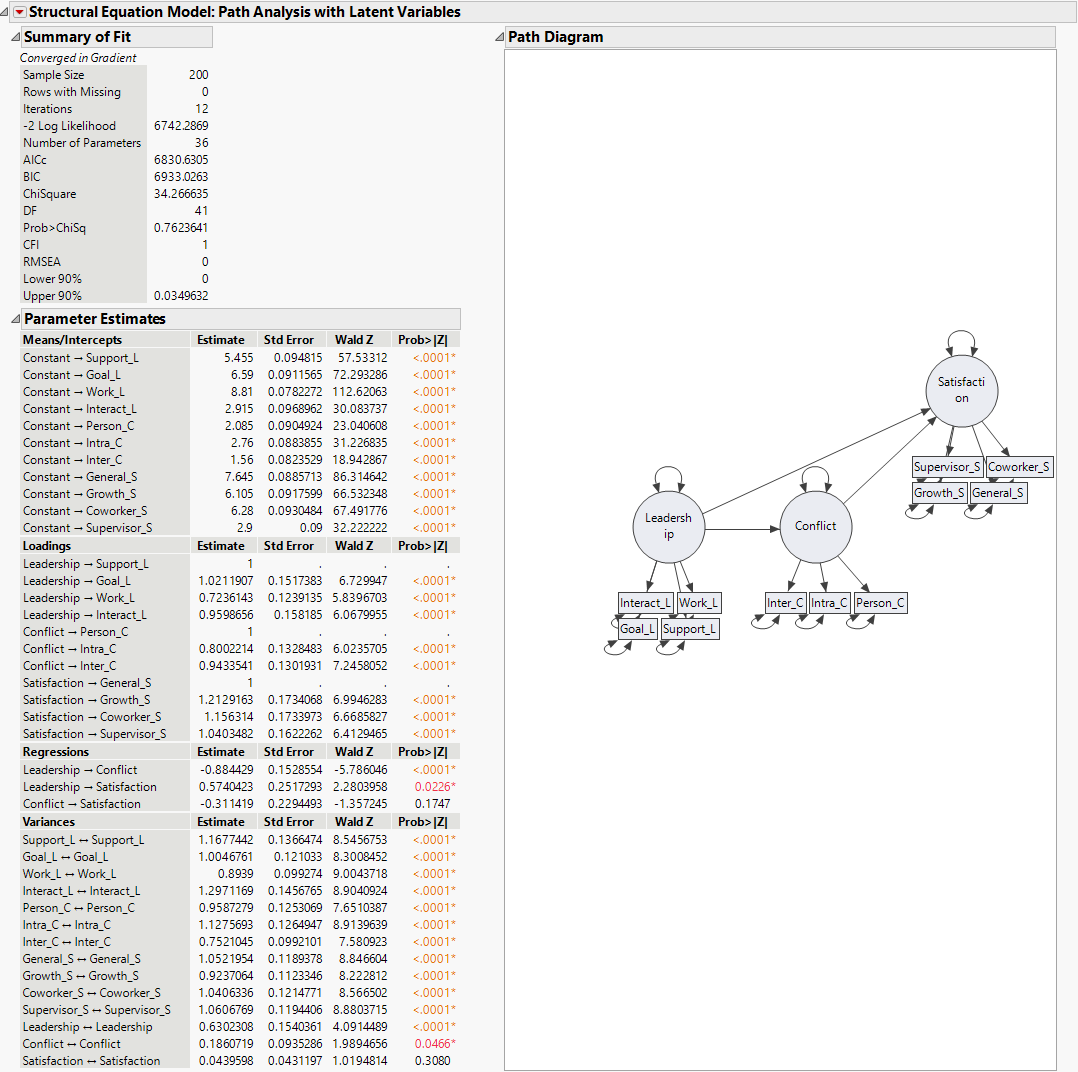 Structural Equation Model: Path Analysis with Latent Variables

Summary of Fit

Converged in Gradient

| | |
|---|---|
| Sample Size | 200 |
| Rows with Missing | 0 |
| Iterations | 12 |
| -2 Log Likelihood | 6742.2869 |
| Number of Parameters | 36 |
| AICc | 6830.6305 |
| BIC | 6933.0263 |
| ChiSquare | 34.266635 |
| DF | 41 |
| Prob>ChiSq | 0.7623641 |
| CFI | 1 |
| RMSEA | 0 |
| Lower 90% | 0 |
| Upper 90% | 0.0349632 |

Parameter Estimates

| Means/Intercepts | Estimate | Std Error | Wald Z | Prob>\|Z\| |
|---|---|---|---|---|
| Constant → Support_L | 5.455 | 0.094815 | 57.53312 | <.0001* |
| Constant → Goal_L | 6.59 | 0.0911565 | 72.293286 | <.0001* |
| Constant → Work_L | 8.81 | 0.0782272 | 112.62063 | <.0001* |
| Constant → Interact_L | 2.915 | 0.0968962 | 30.083737 | <.0001* |
| Constant → Person_C | 2.085 | 0.0904924 | 23.040608 | <.0001* |
| Constant → Intra_C | 2.76 | 0.0883855 | 31.226835 | <.0001* |
| Constant → Inter_C | 1.56 | 0.0823529 | 18.942867 | <.0001* |
| Constant → General_S | 7.645 | 0.0885713 | 86.314642 | <.0001* |
| Constant → Growth_S | 6.105 | 0.0917599 | 66.532348 | <.0001* |
| Constant → Coworker_S | 6.28 | 0.0930484 | 67.491776 | <.0001* |
| Constant → Supervisor_S | 2.9 | 0.09 | 32.222222 | <.0001* |

| Loadings | Estimate | Std Error | Wald Z | Prob>\|Z\| |
|---|---|---|---|---|
| Leadership → Support_L | 1 | . | . | . |
| Leadership → Goal_L | 1.0211907 | 0.1517383 | 6.729947 | <.0001* |
| Leadership → Work_L | 0.7236143 | 0.1239135 | 5.8396703 | <.0001* |
| Leadership → Interact_L | 0.9598656 | 0.158185 | 6.0679955 | <.0001* |
| Conflict → Person_C | 1 | . | . | . |
| Conflict → Intra_C | 0.8002214 | 0.1328483 | 6.0235705 | <.0001* |
| Conflict → Inter_C | 0.9433541 | 0.1301931 | 7.2458052 | <.0001* |
| Satisfaction → General_S | 1 | . | . | . |
| Satisfaction → Growth_S | 1.2129163 | 0.1734068 | 6.9946283 | <.0001* |
| Satisfaction → Coworker_S | 1.156314 | 0.1733973 | 6.6685827 | <.0001* |
| Satisfaction → Supervisor_S | 1.0403482 | 0.1622262 | 6.4129465 | <.0001* |

| Regressions | Estimate | Std Error | Wald Z | Prob>\|Z\| |
|---|---|---|---|---|
| Leadership → Conflict | -0.884429 | 0.1528554 | -5.786046 | <.0001* |
| Leadership → Satisfaction | 0.5740423 | 0.2517293 | 2.2803958 | 0.0226* |
| Conflict → Satisfaction | -0.311419 | 0.2294493 | -1.357245 | 0.1747 |

| Variances | Estimate | Std Error | Wald Z | Prob>\|Z\| |
|---|---|---|---|---|
| Support_L ↔ Support_L | 1.1677442 | 0.1366474 | 8.5456753 | <.0001* |
| Goal_L ↔ Goal_L | 1.0046761 | 0.121033 | 8.3008452 | <.0001* |
| Work_L ↔ Work_L | 0.8939 | 0.099274 | 9.0043718 | <.0001* |
| Interact_L ↔ Interact_L | 1.2971169 | 0.1456765 | 8.9040924 | <.0001* |
| Person_C ↔ Person_C | 0.9587279 | 0.1253069 | 7.6510387 | <.0001* |
| Intra_C ↔ Intra_C | 1.1275693 | 0.1264947 | 8.9139639 | <.0001* |
| Inter_C ↔ Inter_C | 0.7521045 | 0.0992101 | 7.580923 | <.0001* |
| General_S ↔ General_S | 1.0521954 | 0.1189378 | 8.846604 | <.0001* |
| Growth_S ↔ Growth_S | 0.9237064 | 0.1123346 | 8.222812 | <.0001* |
| Coworker_S ↔ Coworker_S | 1.0406336 | 0.1214771 | 8.566502 | <.0001* |
| Supervisor_S ↔ Supervisor_S | 1.0606769 | 0.1194406 | 8.8803715 | <.0001* |
| Leadership ↔ Leadership | 0.6302308 | 0.1540361 | 4.0914489 | <.0001* |
| Conflict ↔ Conflict | 0.1860719 | 0.0935286 | 1.9894656 | 0.0466* |
| Satisfaction ↔ Satisfaction | 0.0439598 | 0.0431197 | 1.0194814 | 0.3080 |

Path Diagram

Satisfaction

Supervisor_S Coworker_S Growth_S General_S

Leadership

Conflict

Interact_L Work_L Goal_L Support_L

Inter_C Intra_C Person_C