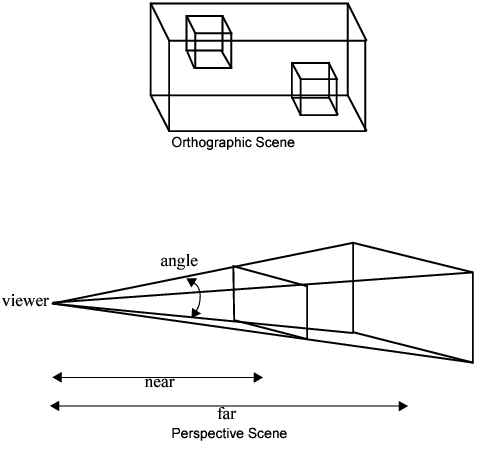 Orthographic Scene

angle
viewer
near
far
Perspective Scene